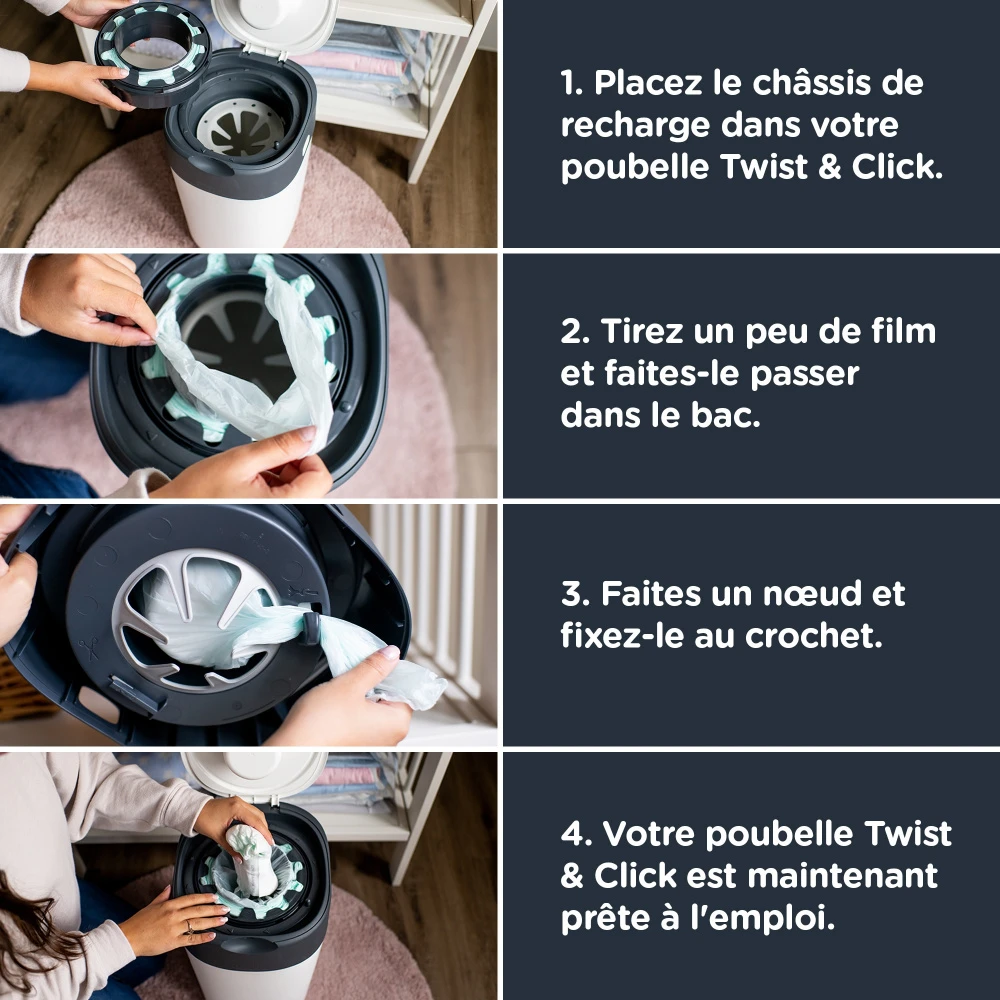 1. Placez le châssis de recharge dans votre poubelle Twist & Click.

2. Tirez un peu de film et faites-le passer dans le bac.

3. Faites un nœud et fixez-le au crochet.

4. Votre poubelle Twist & Click est maintenant prête à l'emploi.