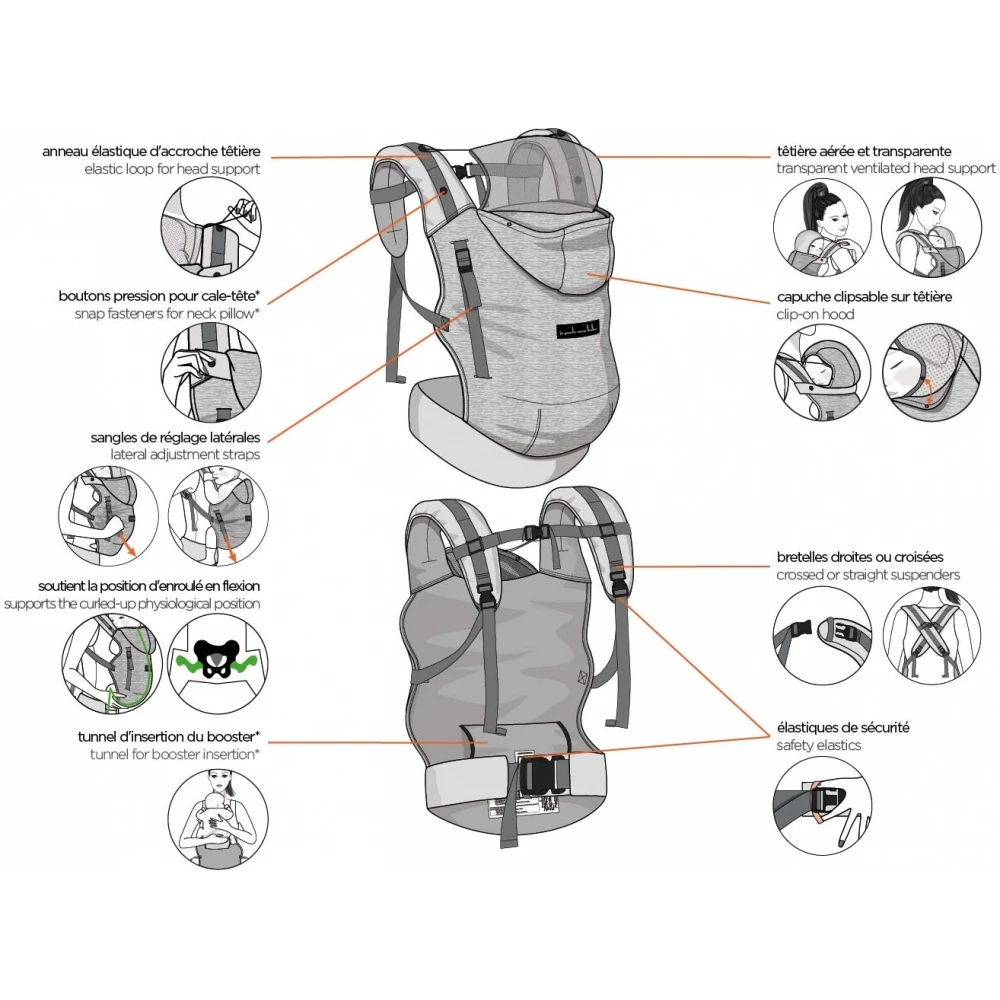 anneau élastique d'accroche têtière
elastic loop for head support

boutons pression pour cale-tête*
snap fasteners for neck pillow*

sangles de réglage latérales
lateral adjustment straps

soutient la position d'enroulé en flexion
supports the curled-up physiological position

tunnel d'insertion du booster*
tunnel for booster insertion*

têtière aérée et transparente
transparent ventilated head support

capuche clipsable sur têtière
clip-on hood

bretelles droites ou croisées
crossed or straight suspenders

élastiques de sécurité
safety elastics