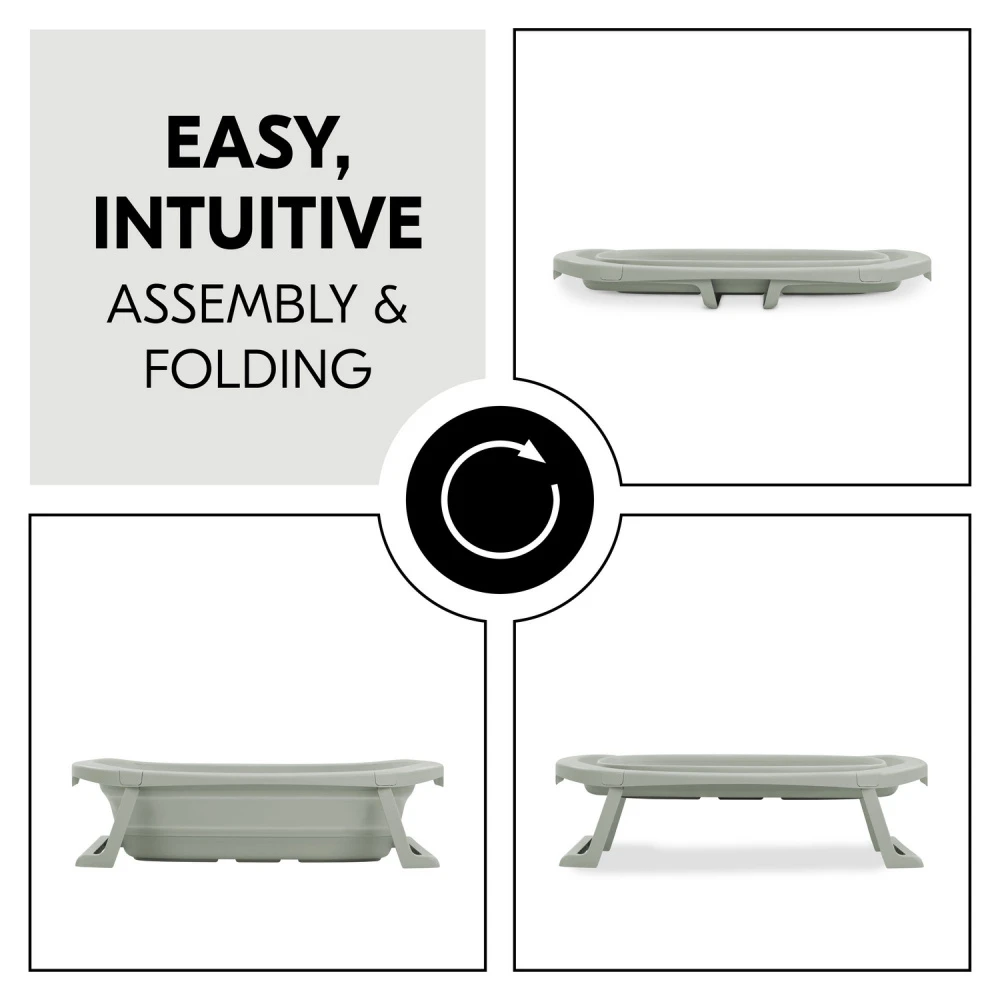 EASY,
INTUITIVE
ASSEMBLY &
FOLDING