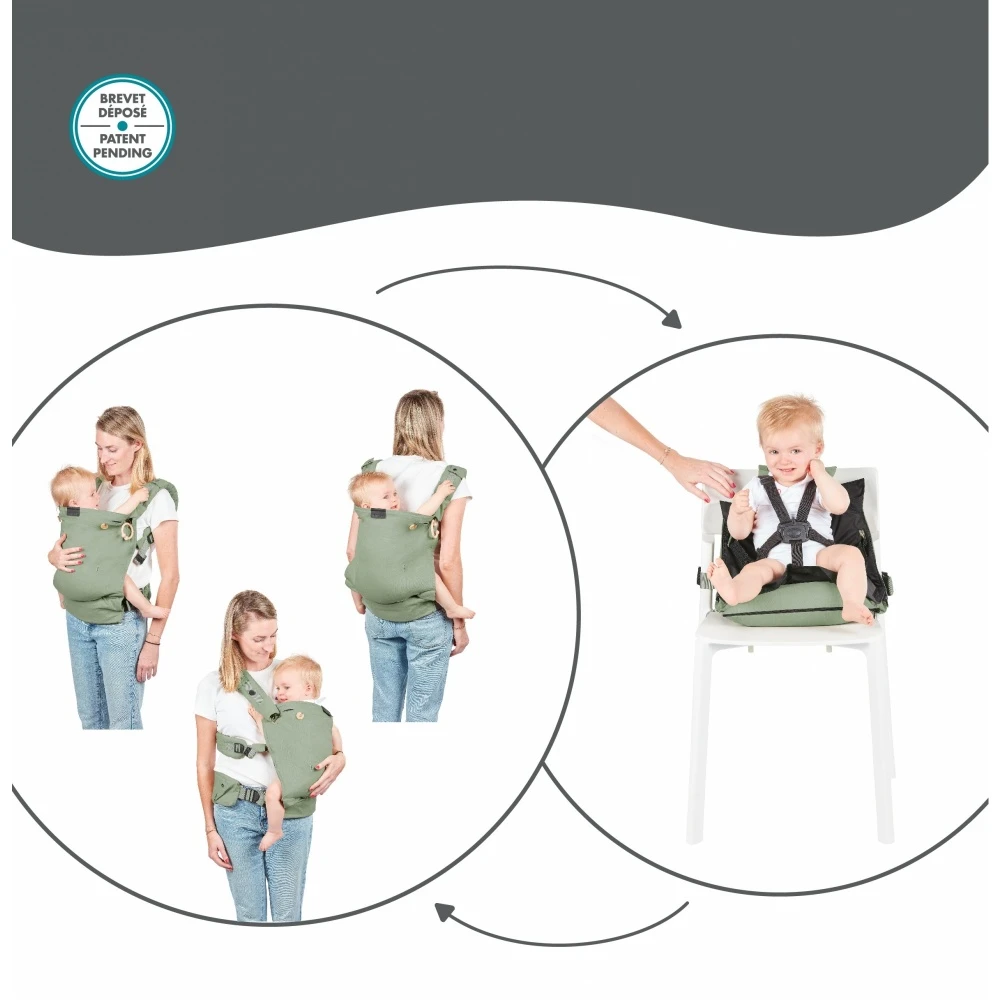 BREVET DÉPOSÉ
PATENT PENDING